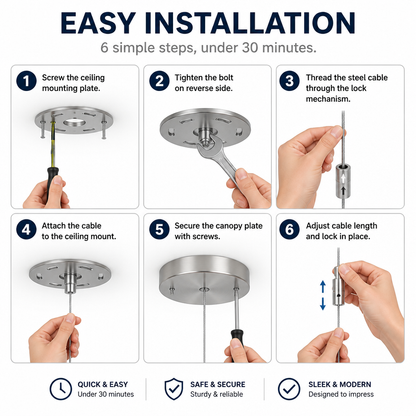 EASY INSTALLATION

6 simple steps, under 30 minutes.

1 Screw the ceiling mounting plate.

2 Tighten the bolt on reverse side.

3 Thread the steel cable through the lock mechanism.

4 Attach the cable to the ceiling mount.

5 Secure the canopy plate with screws.

6 Adjust cable length and lock in place.

QUICK & EASY
Under 30 minutes

SAFE & SECURE
Sturdy & reliable

SLEEK & MODERN
Designed to impress